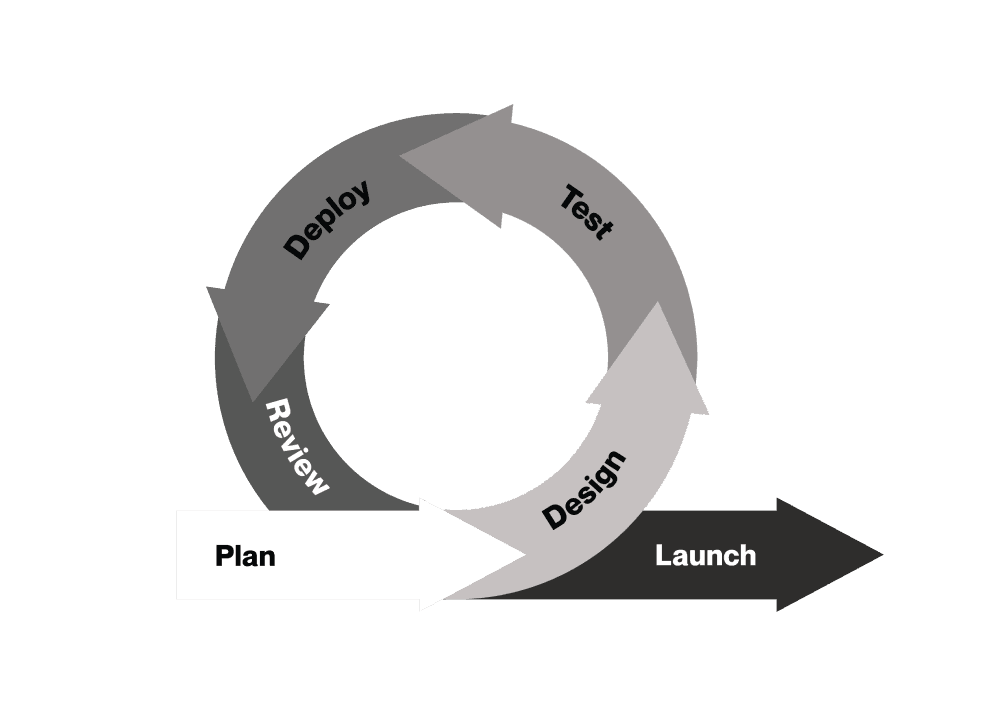 Plan
Design
Test
Deploy
Review
Launch